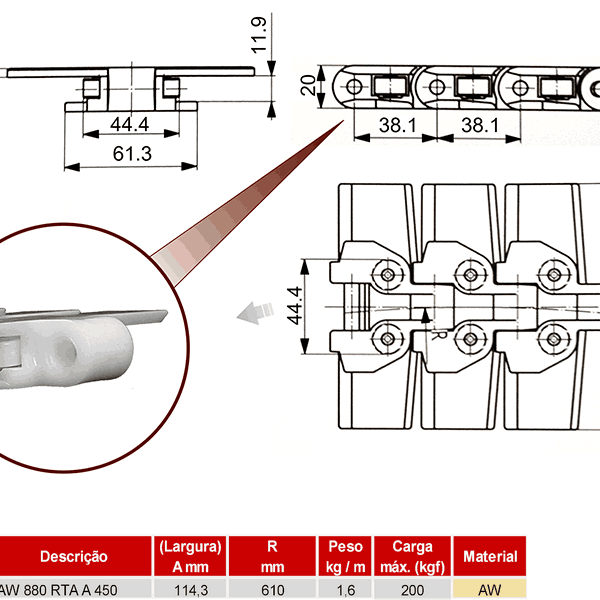 11.9

44.4

61.3

20

38.1

38.1

44.4

R

| Descrição | (Largura) A mm | R mm | Peso kg / m | Carga máx. (kgf) | Material |
|---|---|---|---|---|---|
| AW 880 RTA A 450 | 114,3 | 610 | 1,6 | 200 | AW |